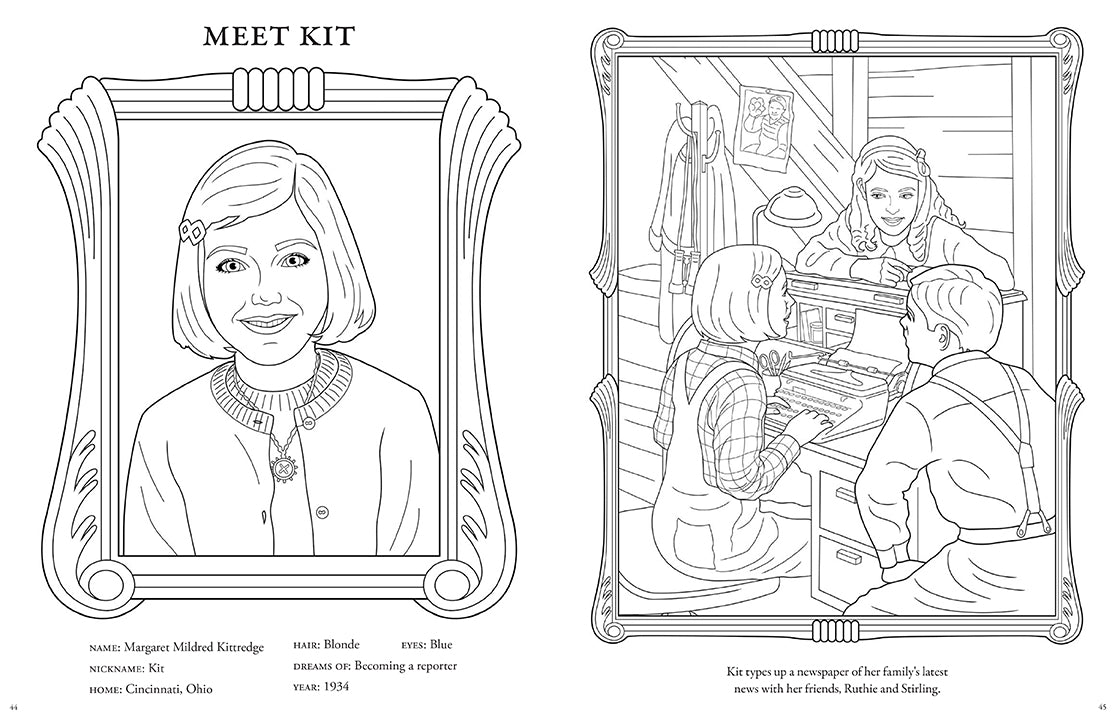 MEET KIT

NAME: Margaret Mildred Kittredge
NICKNAME: Kit
HOME: Cincinnati, Ohio

HAIR: Blonde
EYES: Blue
DREAMS OF: Becoming a reporter
YEAR: 1934

44

Kit types up a newspaper of her family's latest news with her friends, Ruthie and Stirling.

45