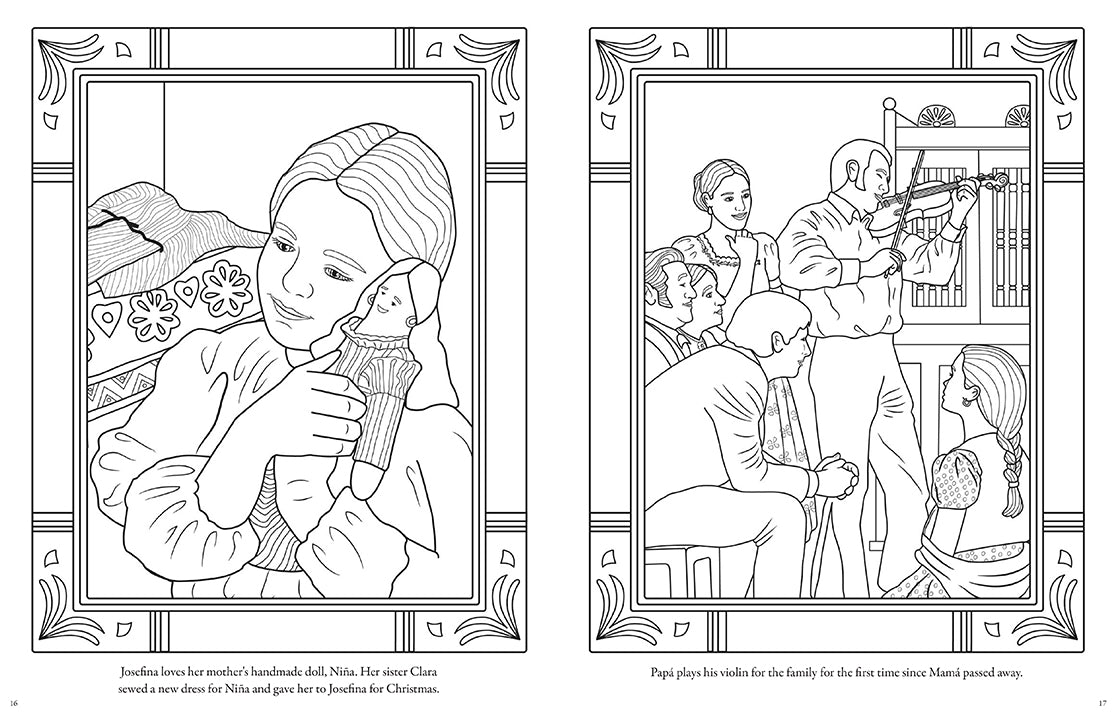 Josefina loves her mother's handmade doll, Niña. Her sister Clara sewed a new dress for Niña and gave her to Josefina for Christmas.

16

Papá plays his violin for the family for the first time since Mamá passed away.

17