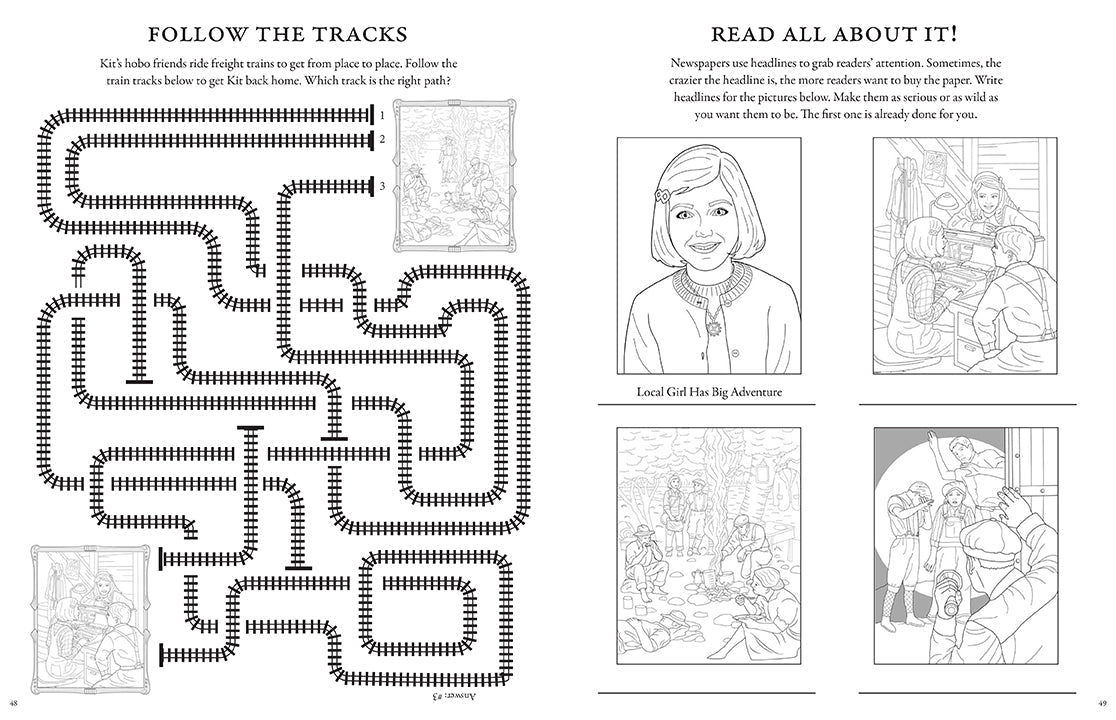 FOLLOW THE TRACKS

Kit's hobo friends ride freight trains to get from place to place. Follow the train tracks below to get Kit back home. Which track is the right path?

1
2
3

Answer: #3

48

READ ALL ABOUT IT!

Newspapers use headlines to grab readers' attention. Sometimes, the crazier the headline is, the more readers want to buy the paper. Write headlines for the pictures below. Make them as serious or as wild as you want them to be. The first one is already done for you.

Local Girl Has Big Adventure

49